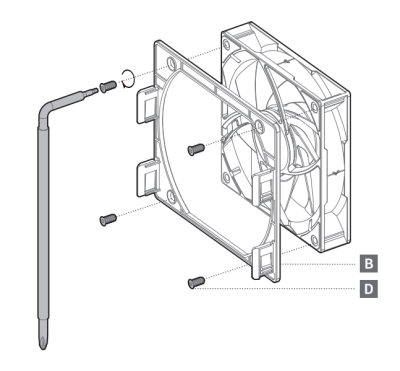 B
D