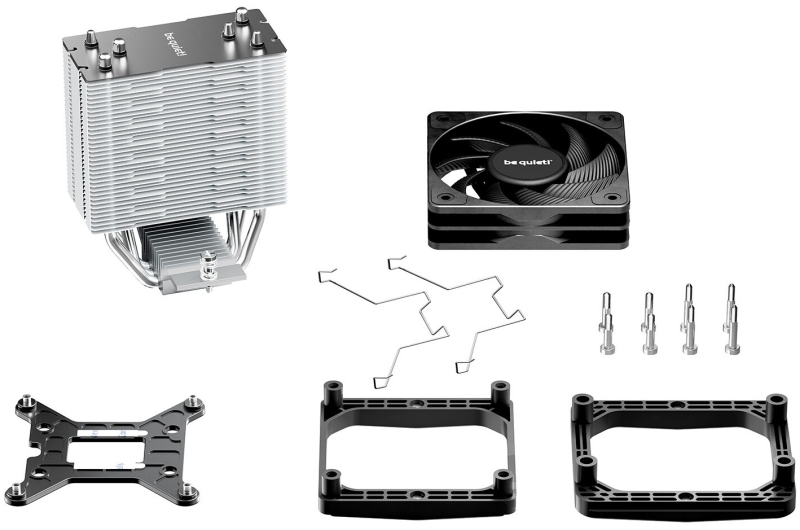 be quiet!

be quiet!