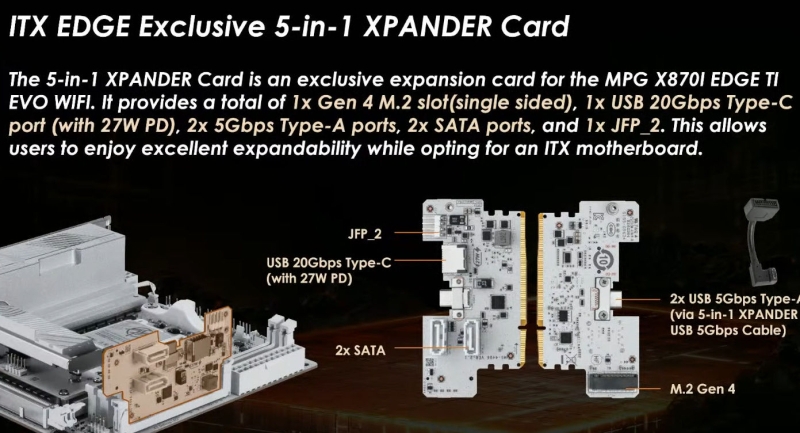 ITX EDGE Exclusive 5-in-1 XPANDER Card

The 5-in-1 XPANDER Card is an exclusive expansion card for the MPG X870I EDGE TI EVO WIFI. It provides a total of 1x Gen 4 M.2 slot(single sided), 1x USB 20Gbps Type-C port (with 27W PD), 2x 5Gbps Type-A ports, 2x SATA ports, and 1x JFP_2. This allows users to enjoy excellent expandability while opting for an ITX motherboard.

JFP_2

USB 20Gbps Type-C (with 27W PD)

2x SATA

2x USB 5Gbps Type-A (via 5-in-1 XPANDER USB 5Gbps Cable)

M.2 Gen 4