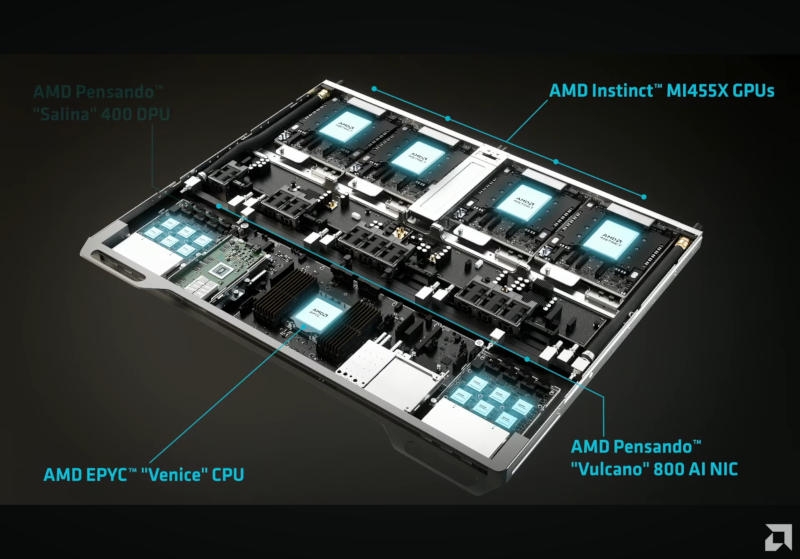 AMD Pensando™ "Salina" 400 DPU

AMD Instinct™ MI455X GPUs

AMD EPYC™ "Venice" CPU

AMD Pensando™ "Vulcano" 800 AI NIC